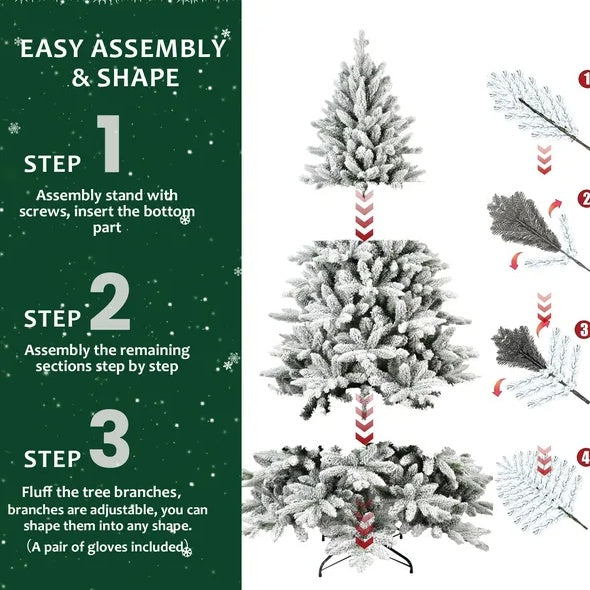 EASY ASSEMBLY & SHAPE

STEP 1

Assembly stand with screws, insert the bottom part

STEP 2

Assembly the remaining sections step by step

STEP 3

Fluff the tree branches, branches are adjustable, you can shape them into any shape.
（A pair of gloves included）

1

2

3

4